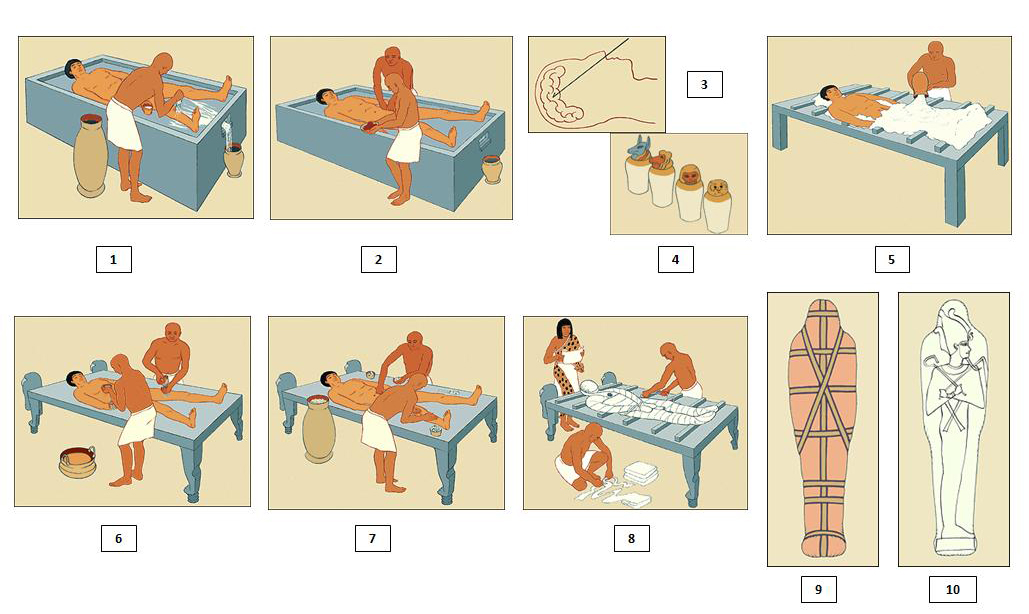 1

2

3

4

5

6

7

8

9

10